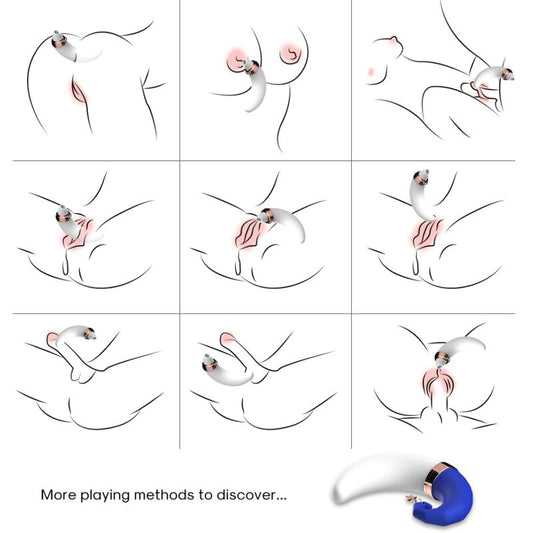 More playing methods to discover...