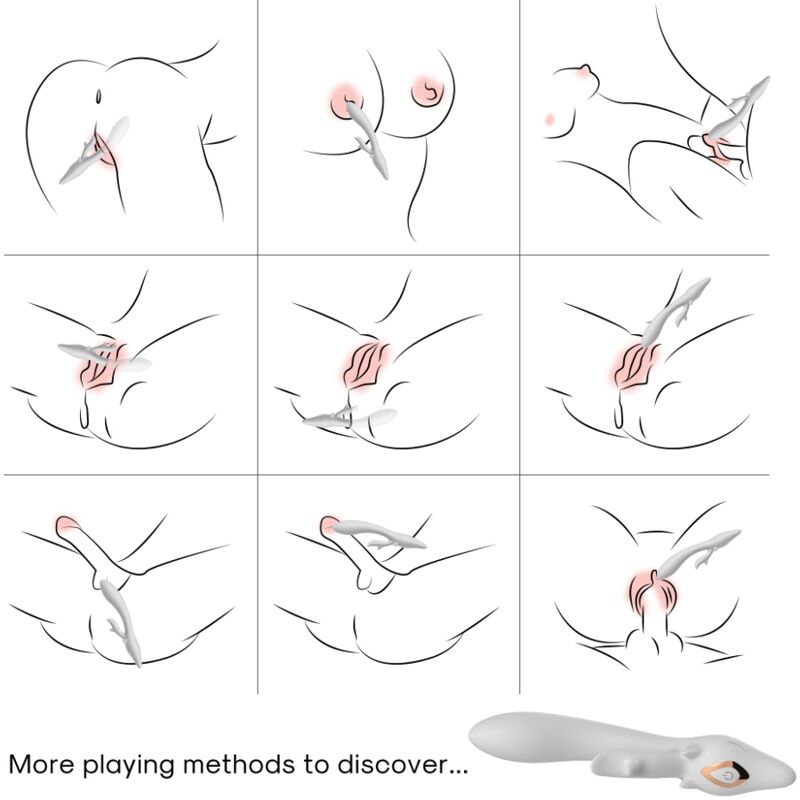 More playing methods to discover...